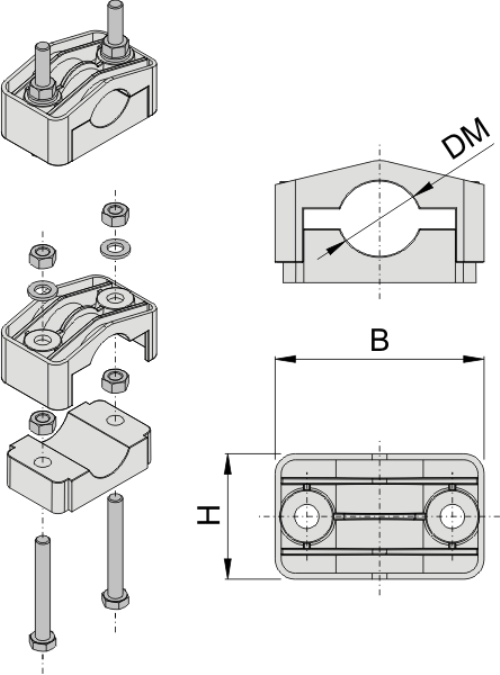 DM

B

H