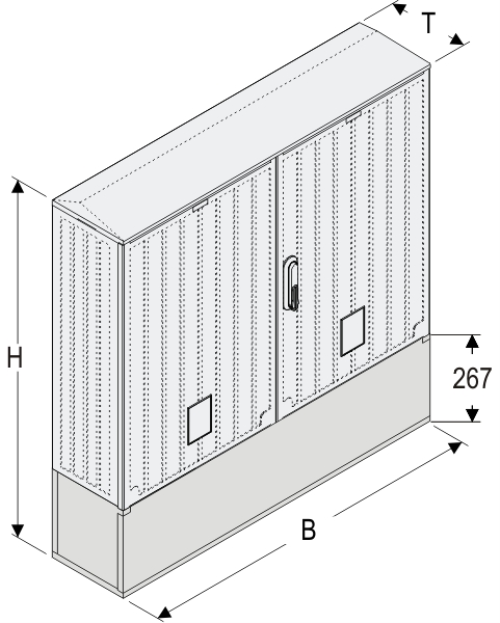 T
H
267
B