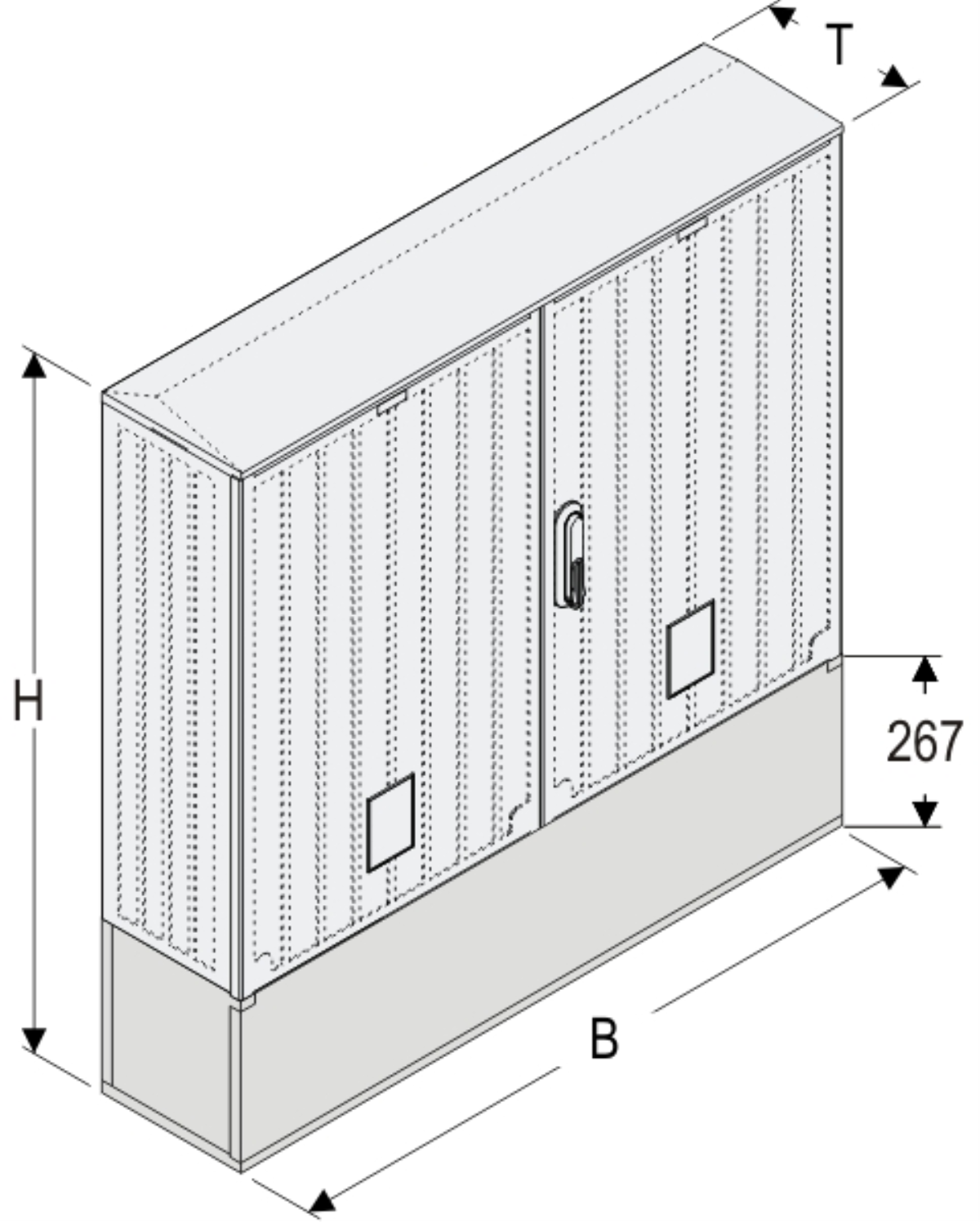 T
H
267
B