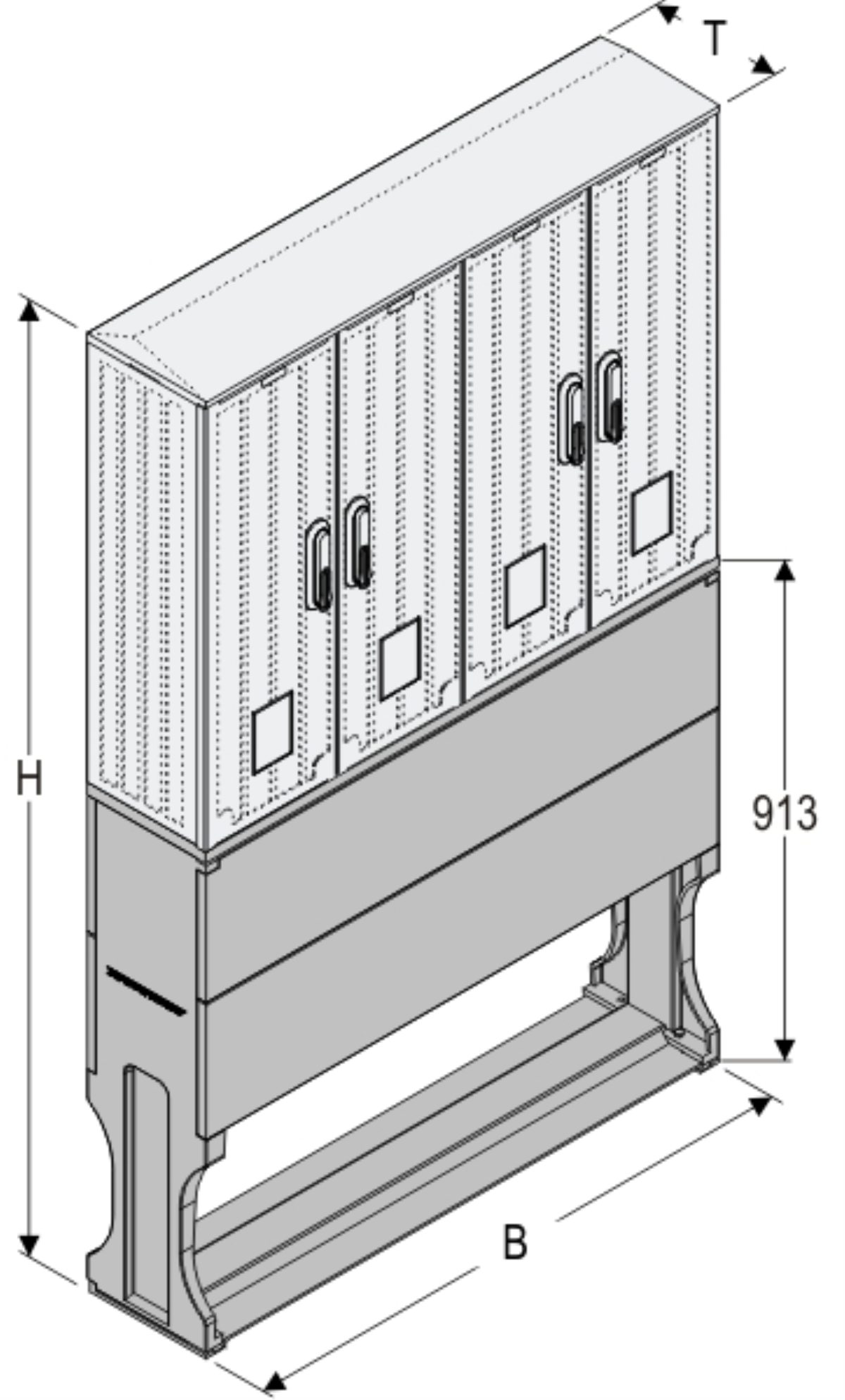 T
H
913
B