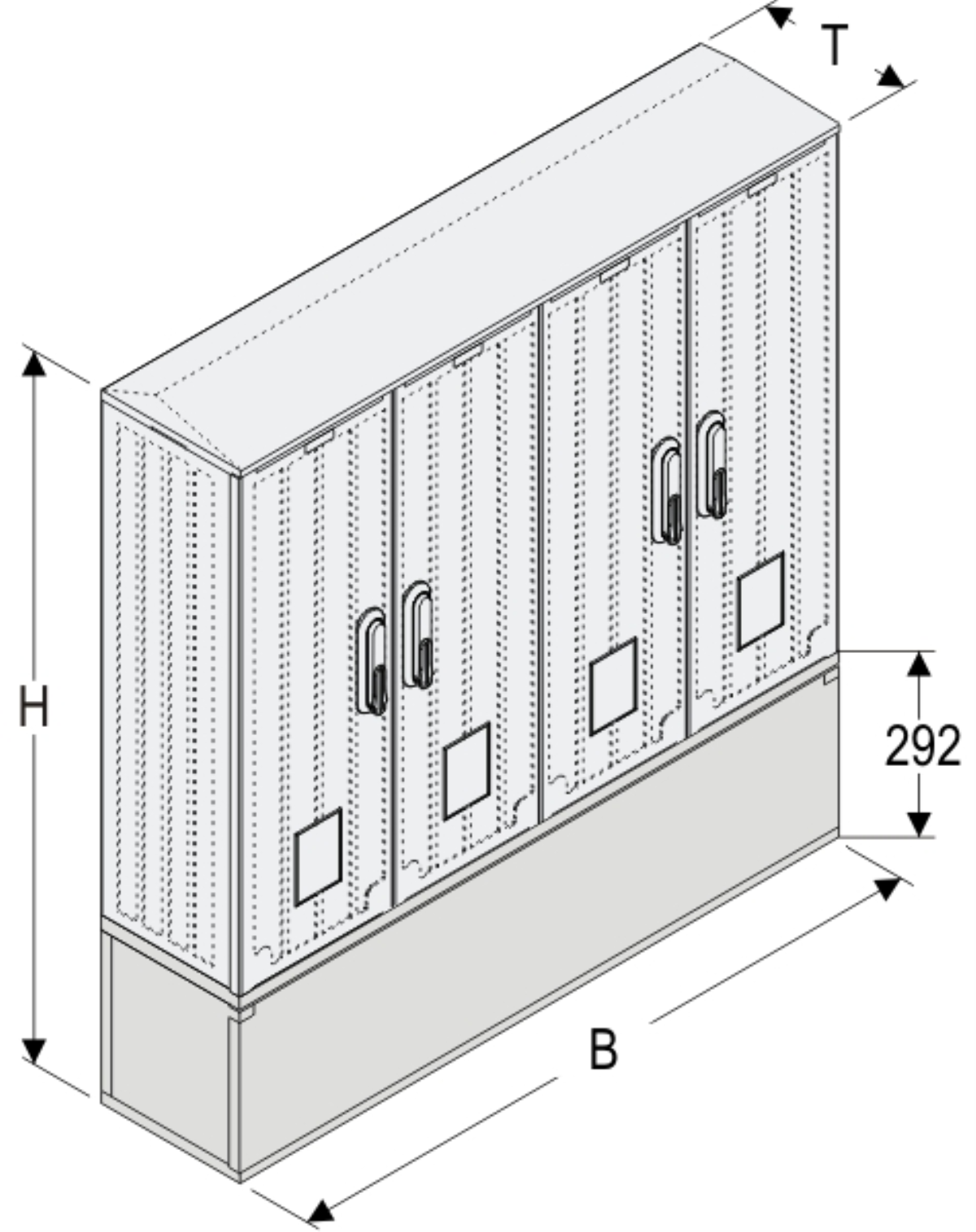 T
H
292
B