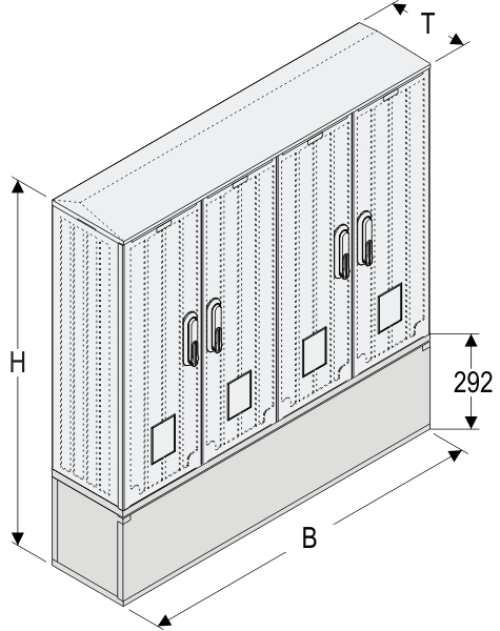 T

H

292

B