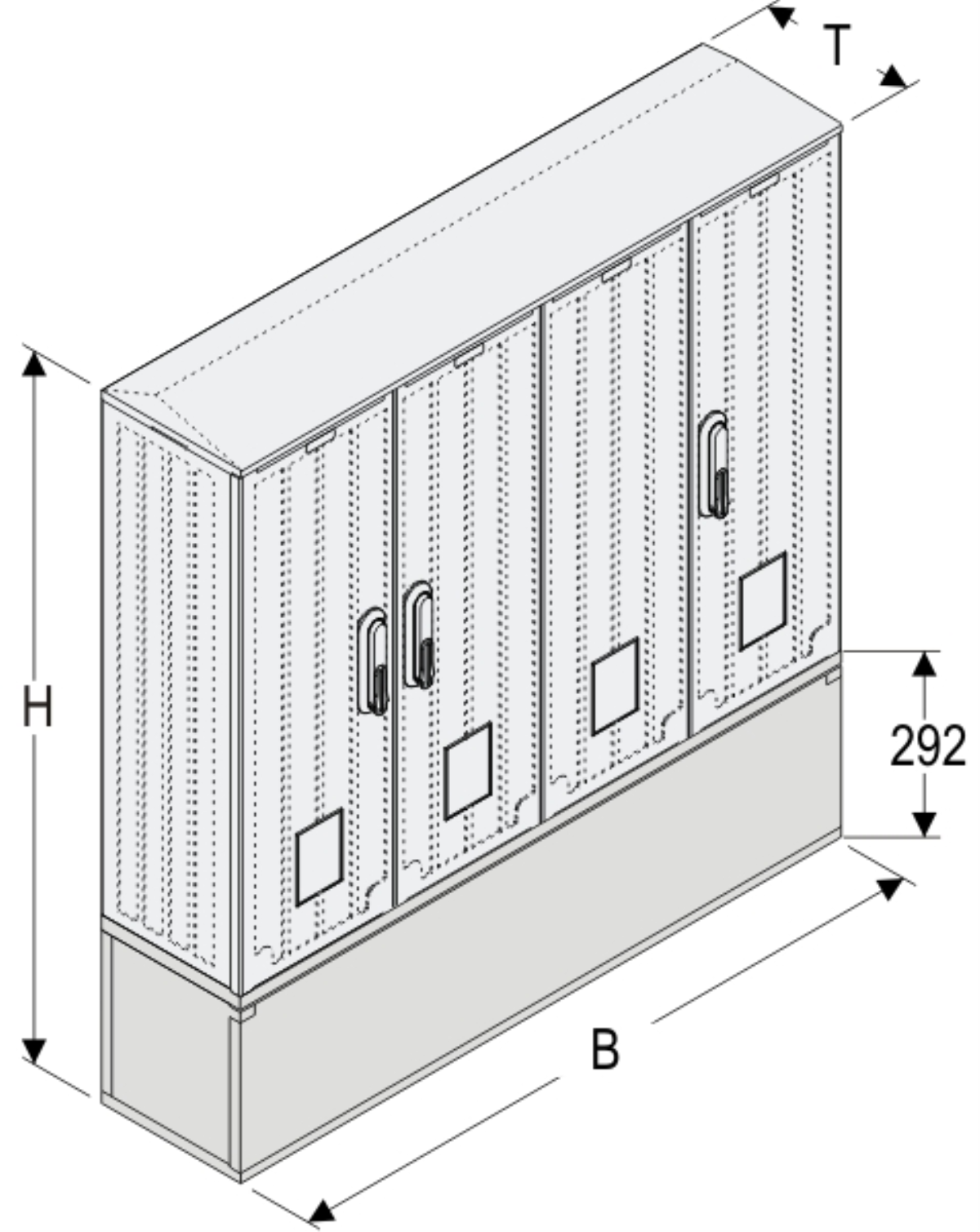 T
H
292
B