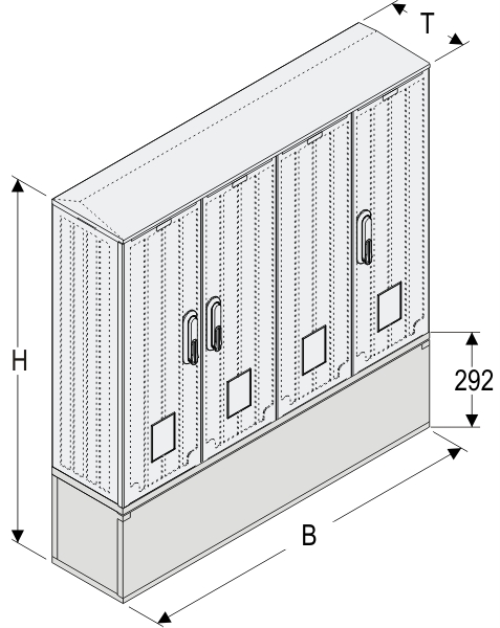 T
H
292
B