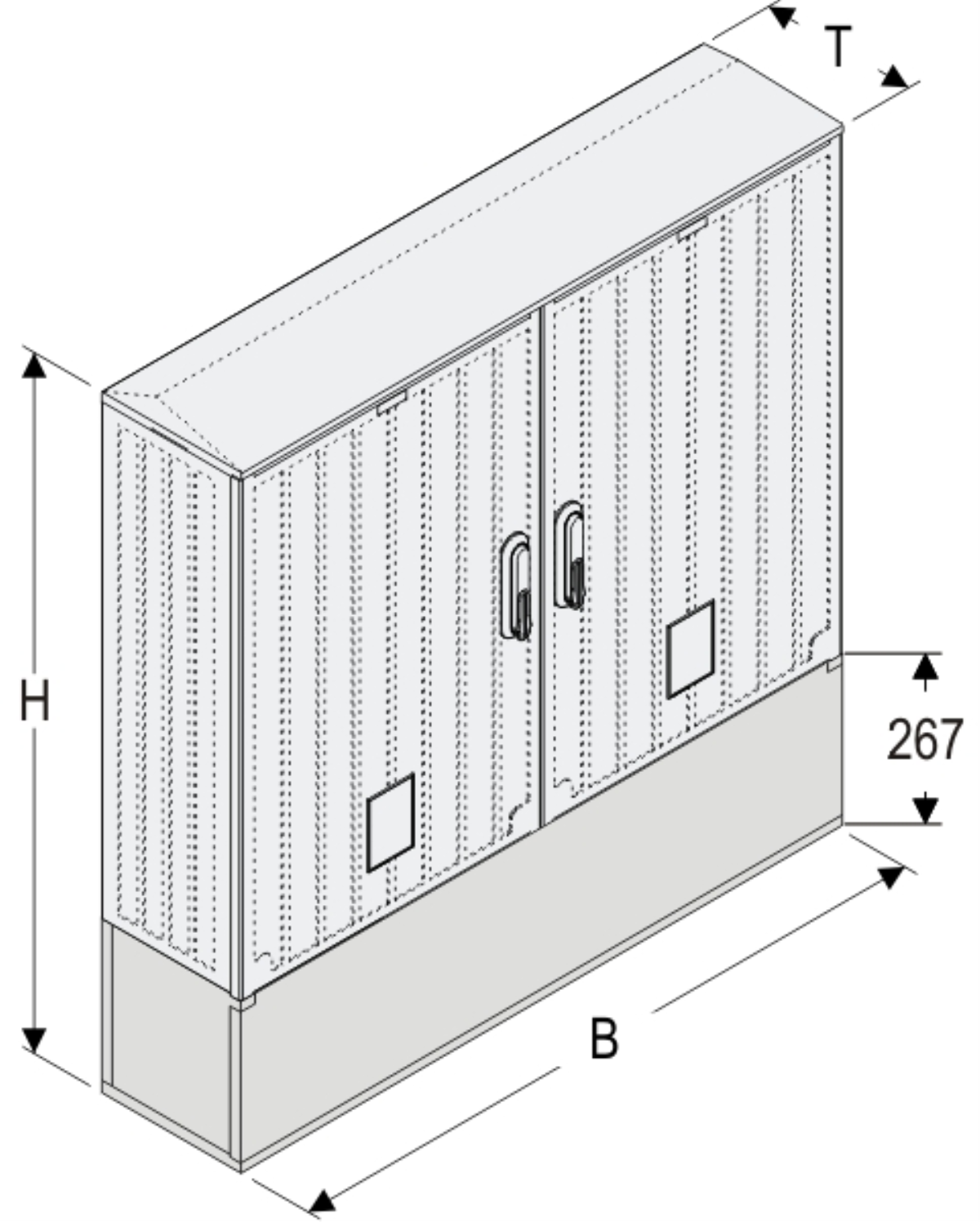 T
H
267
B