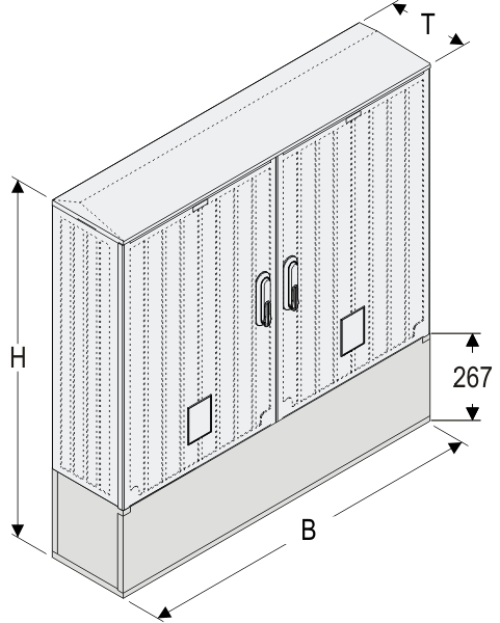 T
H
267
B